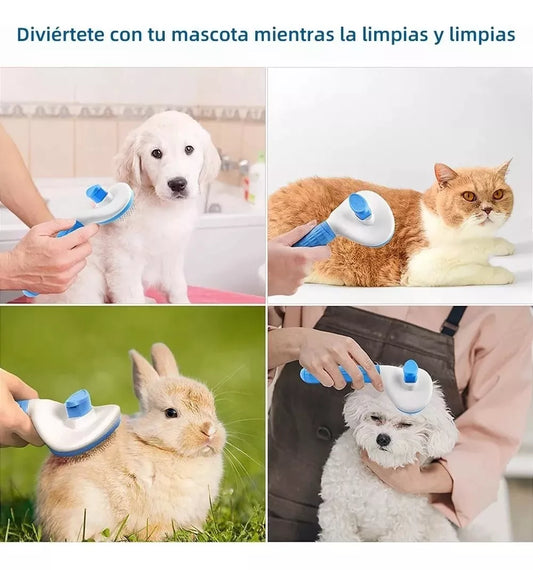 Diviértete con tu mascota mientras la limpias y limpias